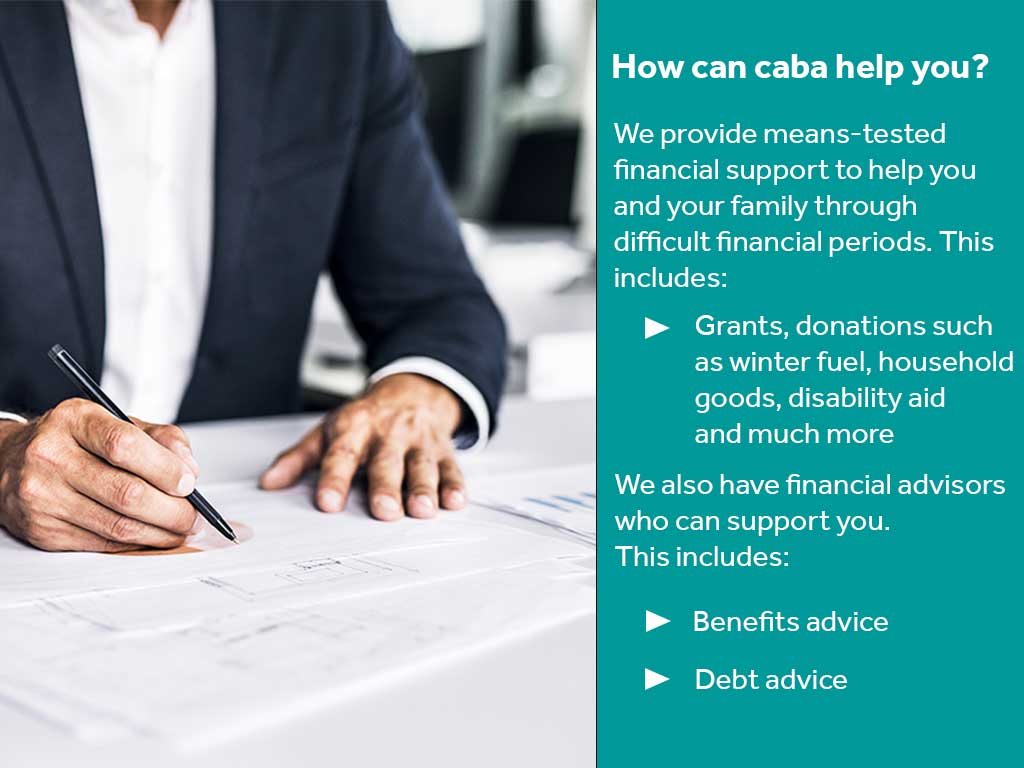 How can caba help you?

We provide means-tested financial support to help you and your family through difficult financial periods. This includes:

► Grants, donations such as winter fuel, household goods, disability aid and much more

We also have financial advisors who can support you.
This includes:

► Benefits advice

► Debt advice